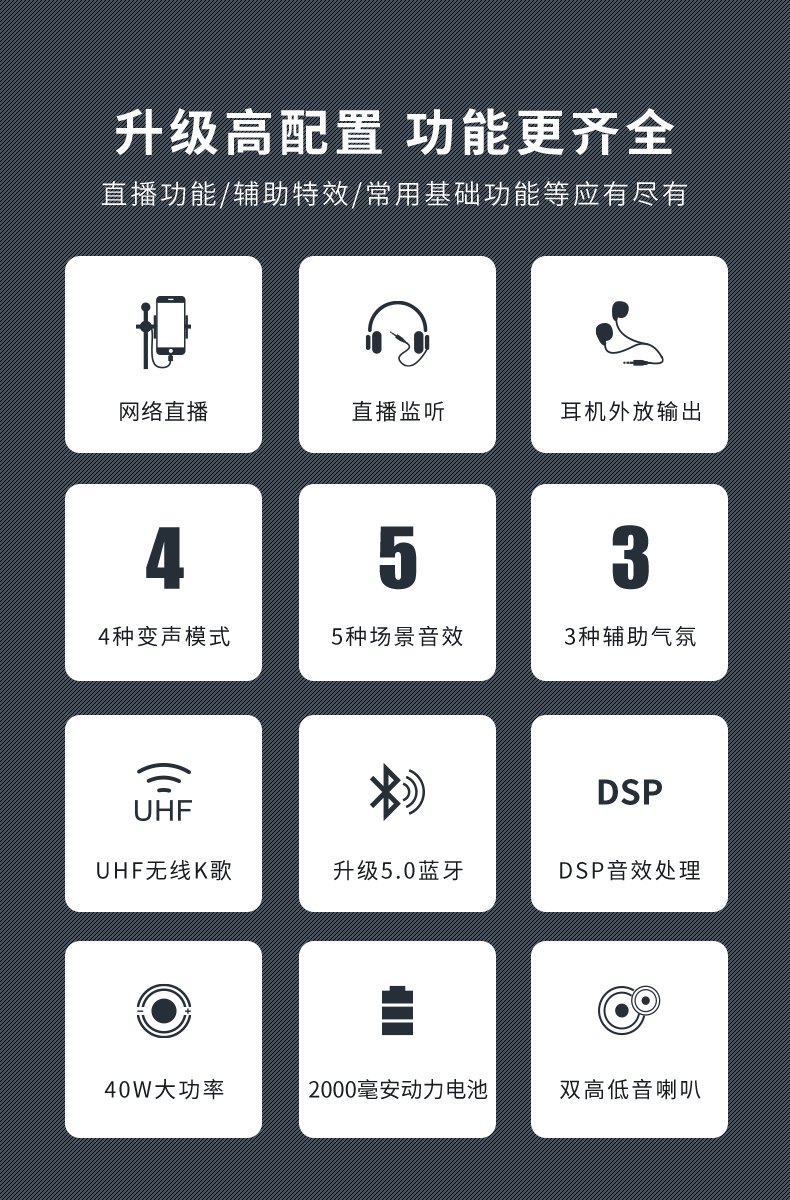 升级高配置 功能更齐全

直播功能/辅助特效/常用基础功能等应有尽有

网络直播

直播监听

耳机外放输出

4

4种变声模式

5

5种场景音效

3

3种辅助气氛

UHF

UHF无线K歌

升级5.0蓝牙

DSP

DSP音效处理

40W大功率

2000毫安动力电池

双高低音喇叭