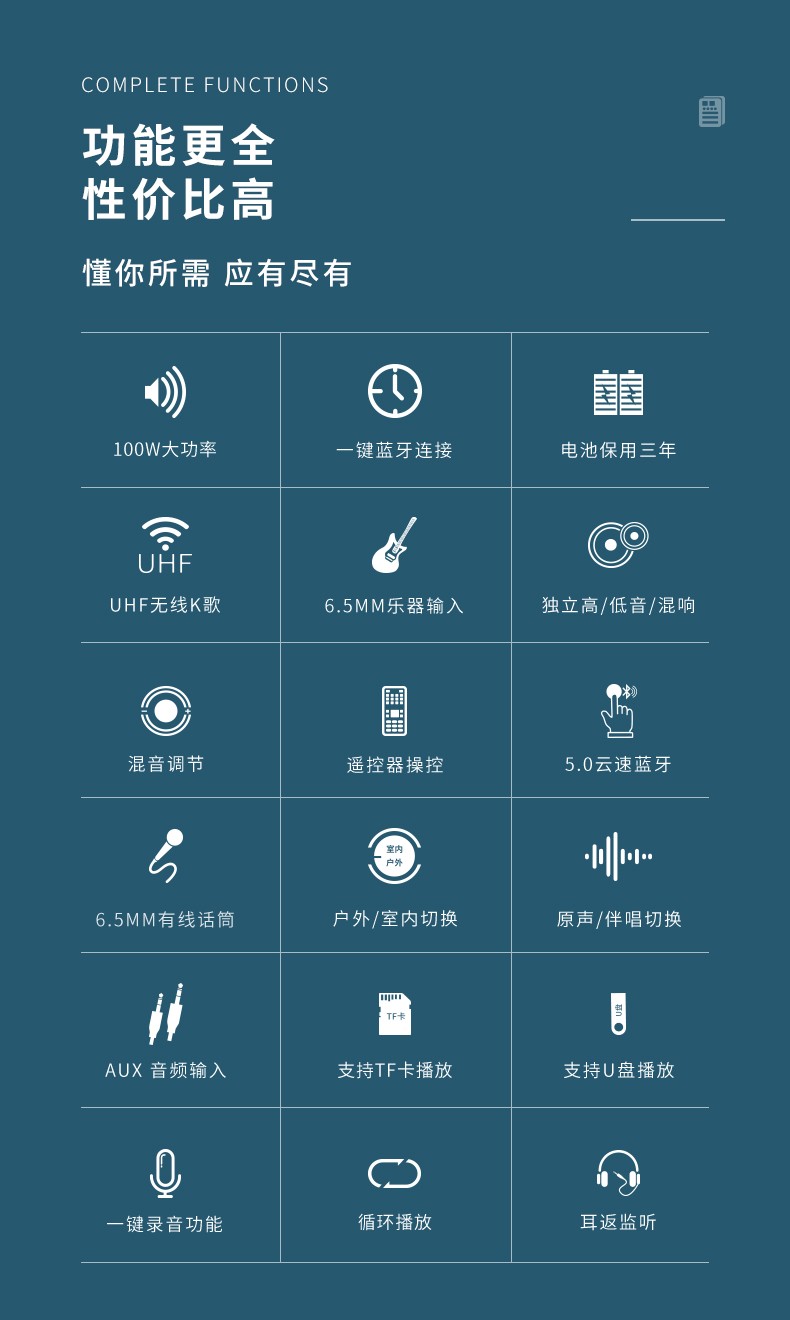 COMPLETE FUNCTIONS

功能更全
性价比高

懂你所需 应有尽有

| 100W大功率 | 一键蓝牙连接 | 电池保用三年 |
|---|---|---|
| UHF UHF无线K歌 | 6.5MM乐器输入 | 独立高/低音/混响 |
| 混音调节 | 遥控器操控 | 5.0云速蓝牙 |
| 6.5MM有线话筒 | 室内 户外 户外/室内切换 | 原声/伴唱切换 |
| AUX 音频输入 | TF卡 支持TF卡播放 | U盘 支持U盘播放 |
| 一键录音功能 | 循环播放 | 耳返监听 |